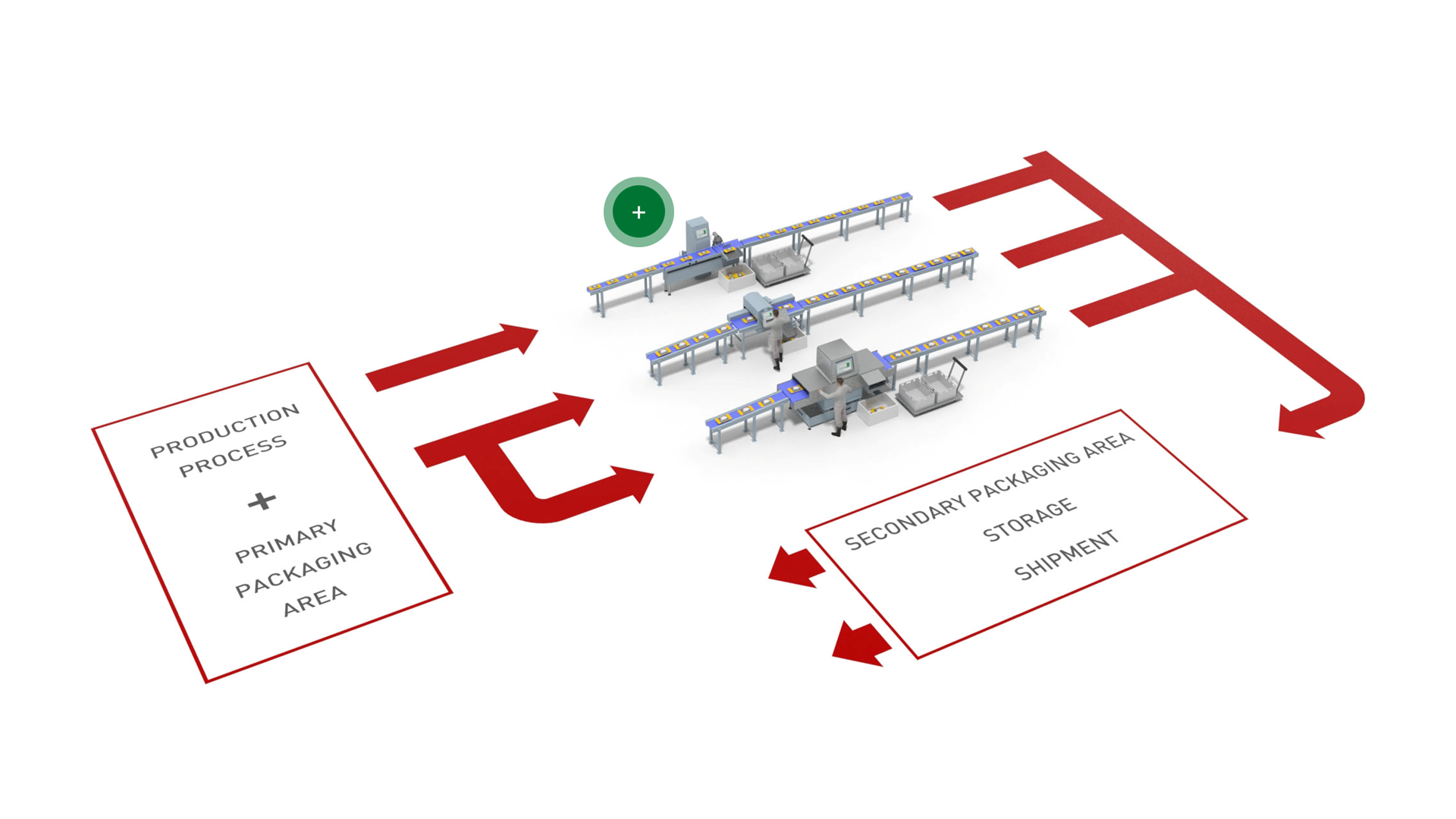 +

PRODUCTION PROCESS

+

PRIMARY PACKAGING AREA

SECONDARY PACKAGING AREA

STORAGE

SHIPMENT